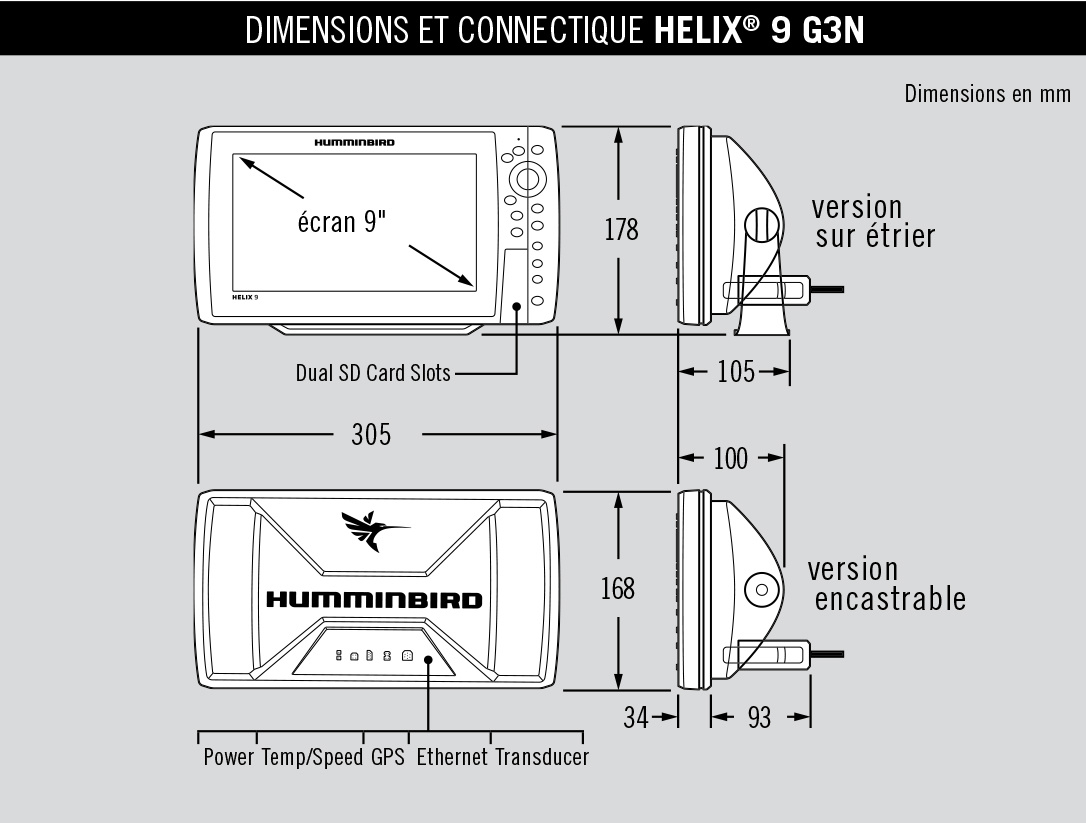 DIMENSIONS ET CONNECTIQUE HELIX® 9 G3N

Dimensions en mm

HUMMINBIRD

écran 9"

HELIX 9

178

version sur étrier

Dual SD Card Slots

105

305

100

HUMMINBIRD

168

version encastrable

34

93

Power Temp/Speed GPS Ethernet Transducer